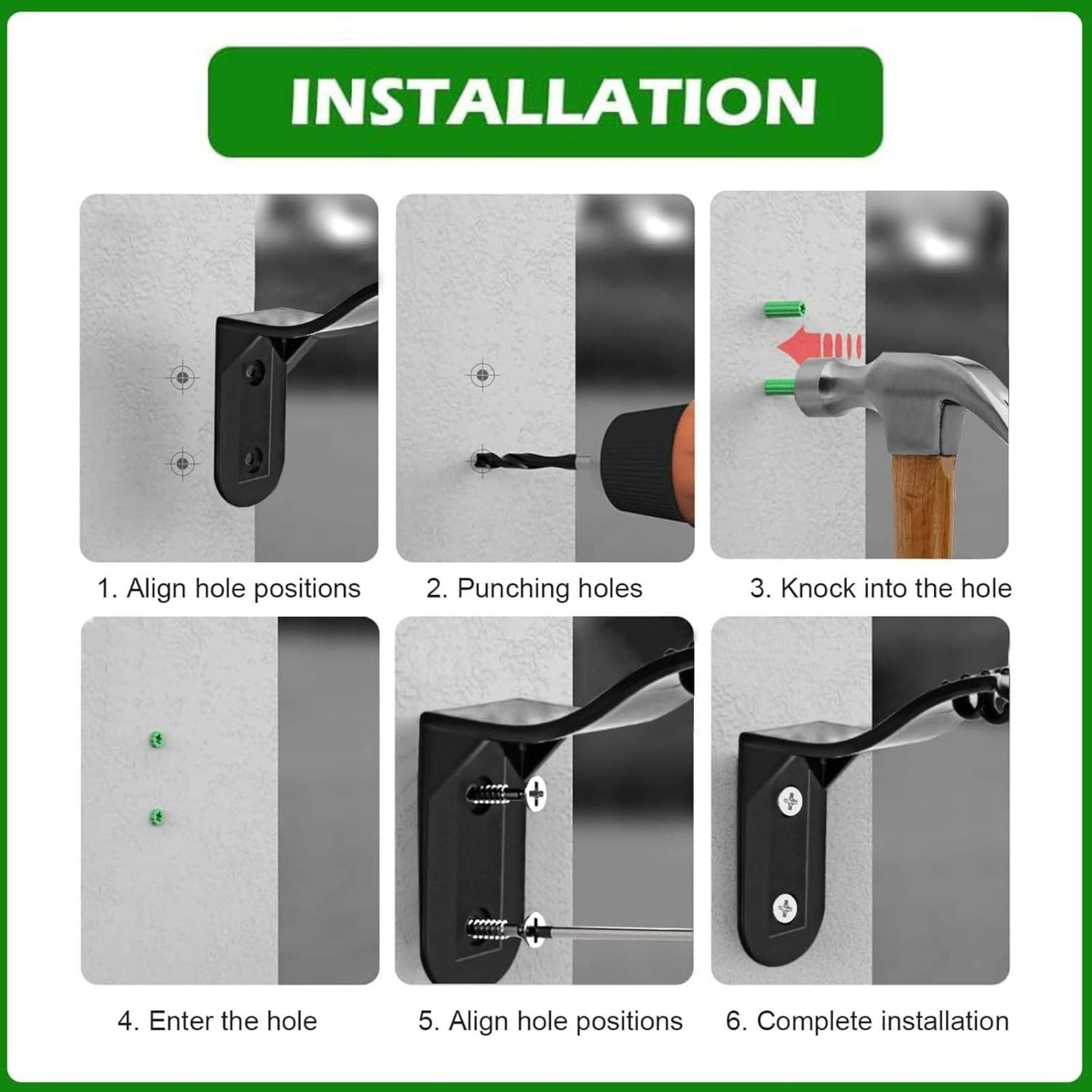 INSTALLATION

1. Align hole positions

2. Punching holes

3. Knock into the hole

4. Enter the hole

5. Align hole positions

6. Complete installation