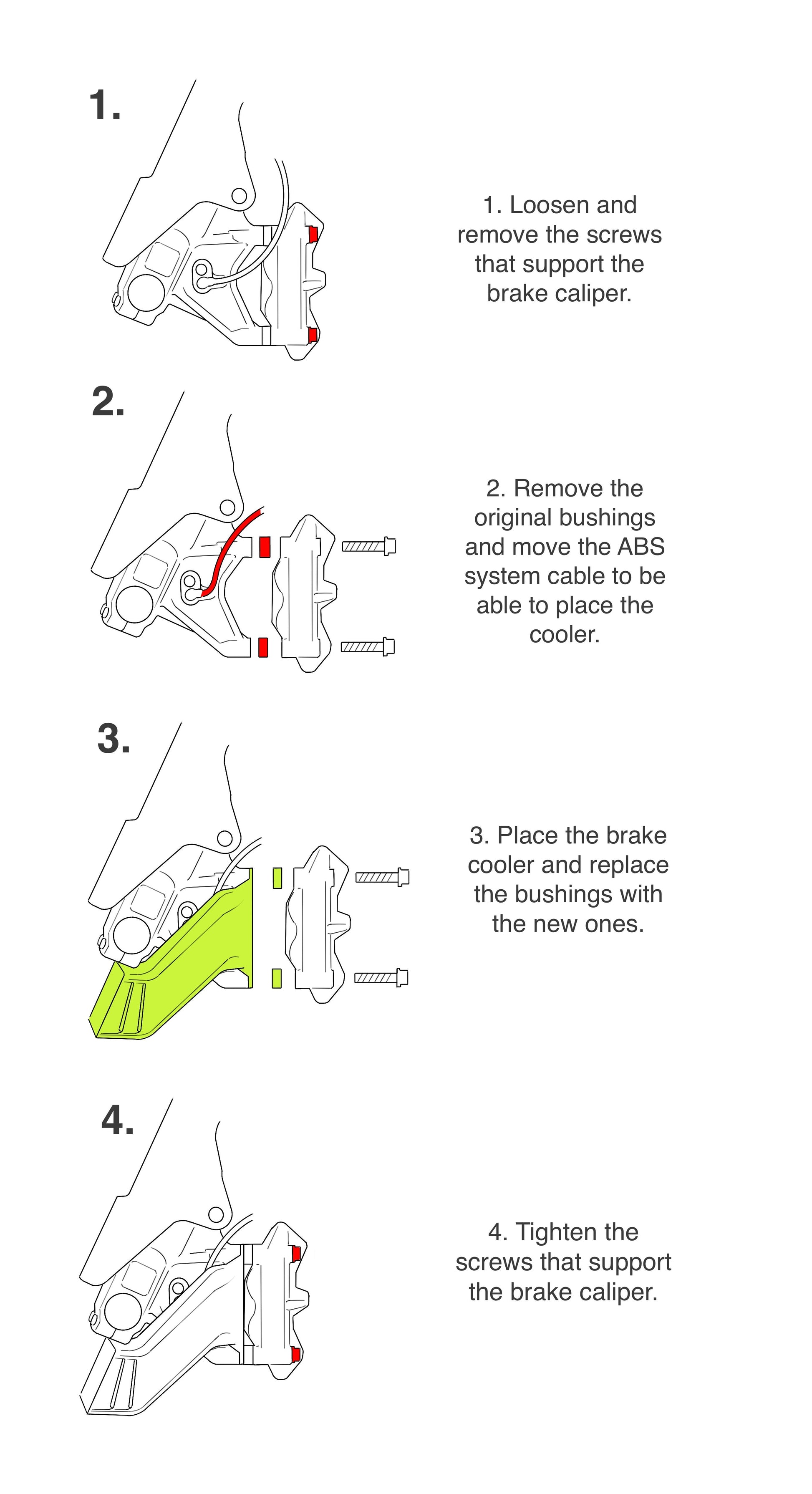 1.

1. Loosen and remove the screws that support the brake caliper.

2.

2. Remove the original bushings and move the ABS system cable to be able to place the cooler.

3.

3. Place the brake cooler and replace the bushings with the new ones.

4.

4. Tighten the screws that support the brake caliper.